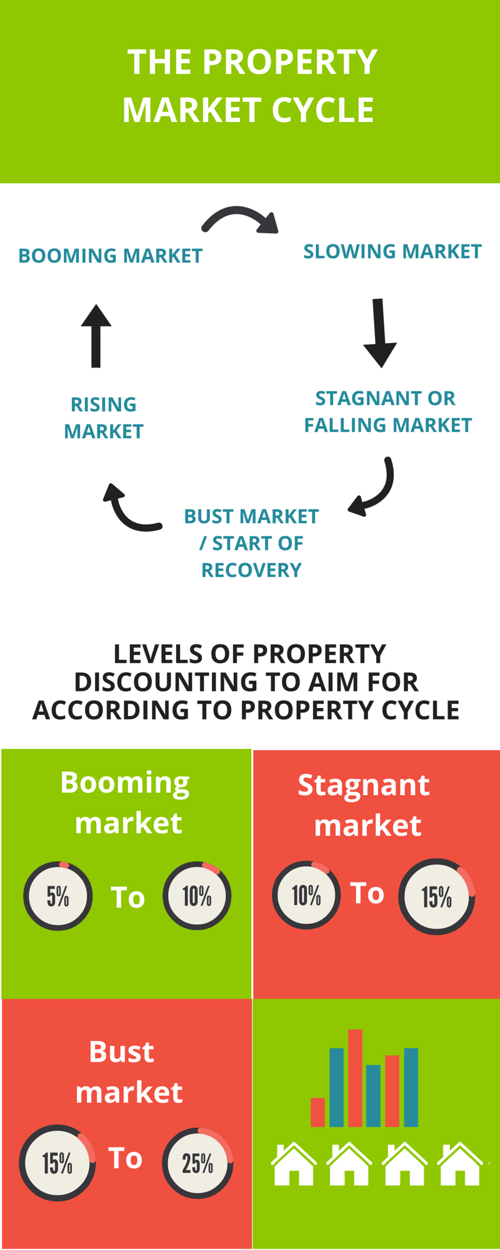 THE PROPERTY MARKET CYCLE

BOOMING MARKET

SLOWING MARKET

STAGNANT OR FALLING MARKET

BUST MARKET / START OF RECOVERY

RISING MARKET

LEVELS OF PROPERTY DISCOUNTING TO AIM FOR ACCORDING TO PROPERTY CYCLE

Booming market

5% To 10%

Stagnant market

10% To 15%

Bust market

15% To 25%