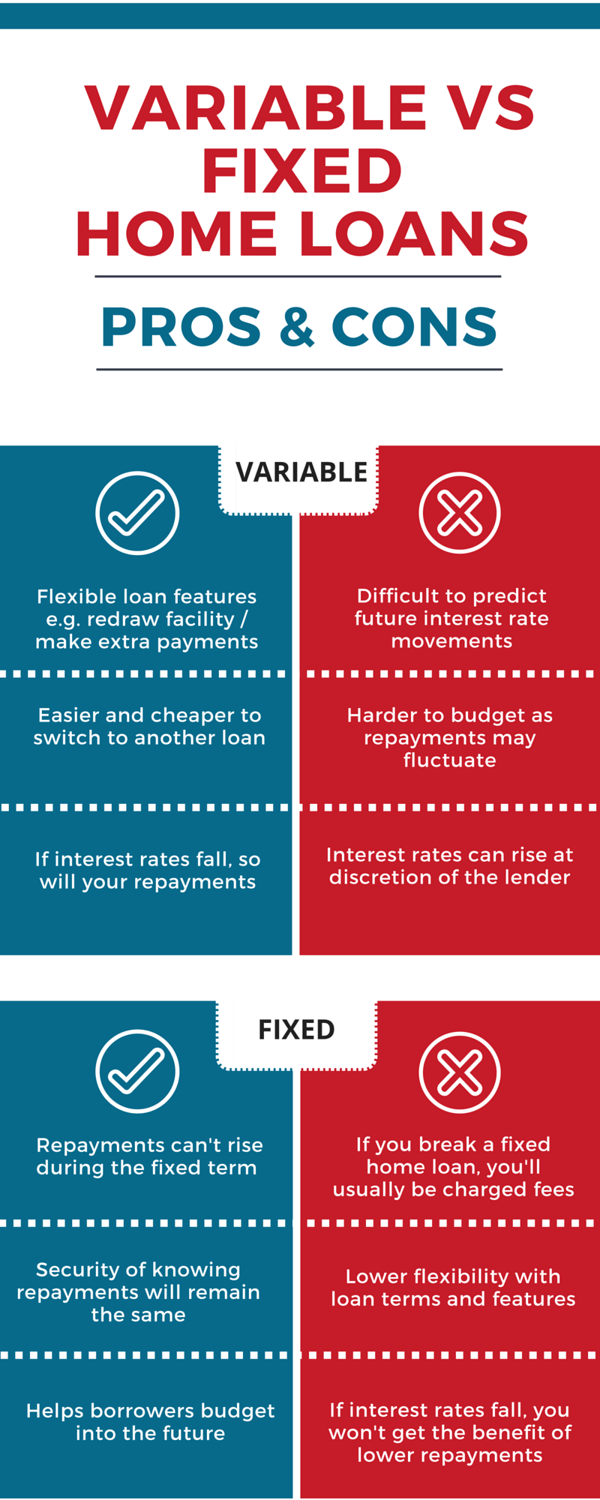 VARIABLE VS FIXED HOME LOANS

PROS & CONS

VARIABLE

Flexible loan features e.g. redraw facility / make extra payments

Easier and cheaper to switch to another loan

If interest rates fall, so will your repayments

Difficult to predict future interest rate movements

Harder to budget as repayments may fluctuate

Interest rates can rise at discretion of the lender

FIXED

Repayments can't rise during the fixed term

Security of knowing repayments will remain the same

Helps borrowers budget into the future

If you break a fixed home loan, you'll usually be charged fees

Lower flexibility with loan terms and features

If interest rates fall, you won't get the benefit of lower repayments