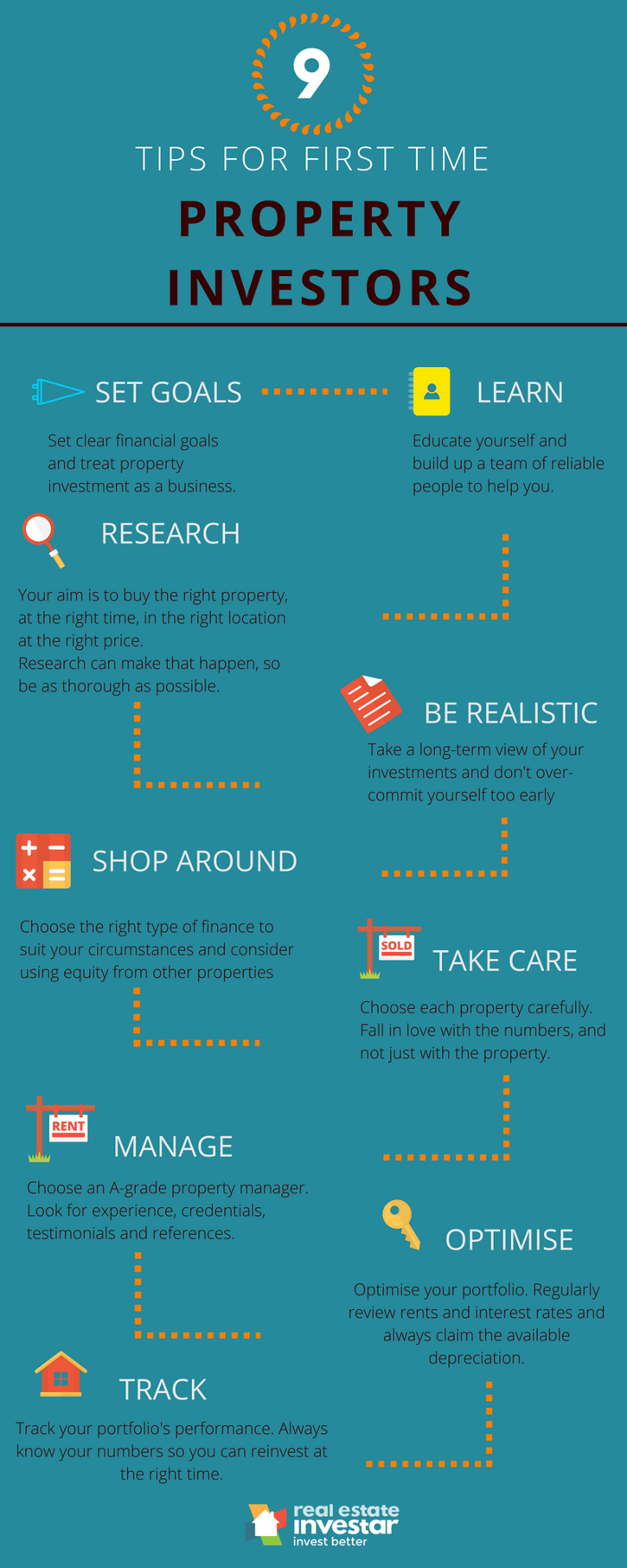 9

TIPS FOR FIRST TIME

PROPERTY INVESTORS

SET GOALS

Set clear financial goals and treat property investment as a business.

LEARN

Educate yourself and build up a team of reliable people to help you.

RESEARCH

Your aim is to buy the right property, at the right time, in the right location at the right price.
Research can make that happen, so be as thorough as possible.

BE REALISTIC

Take a long-term view of your investments and don't over-commit yourself too early

SHOP AROUND

Choose the right type of finance to suit your circumstances and consider using equity from other properties

SOLD

TAKE CARE

Choose each property carefully. Fall in love with the numbers, and not just with the property.

RENT

MANAGE

Choose an A-grade property manager. Look for experience, credentials, testimonials and references.

OPTIMISE

Optimise your portfolio. Regularly review rents and interest rates and always claim the available depreciation.

TRACK

Track your portfolio's performance. Always know your numbers so you can reinvest at the right time.

real estate investar
invest better