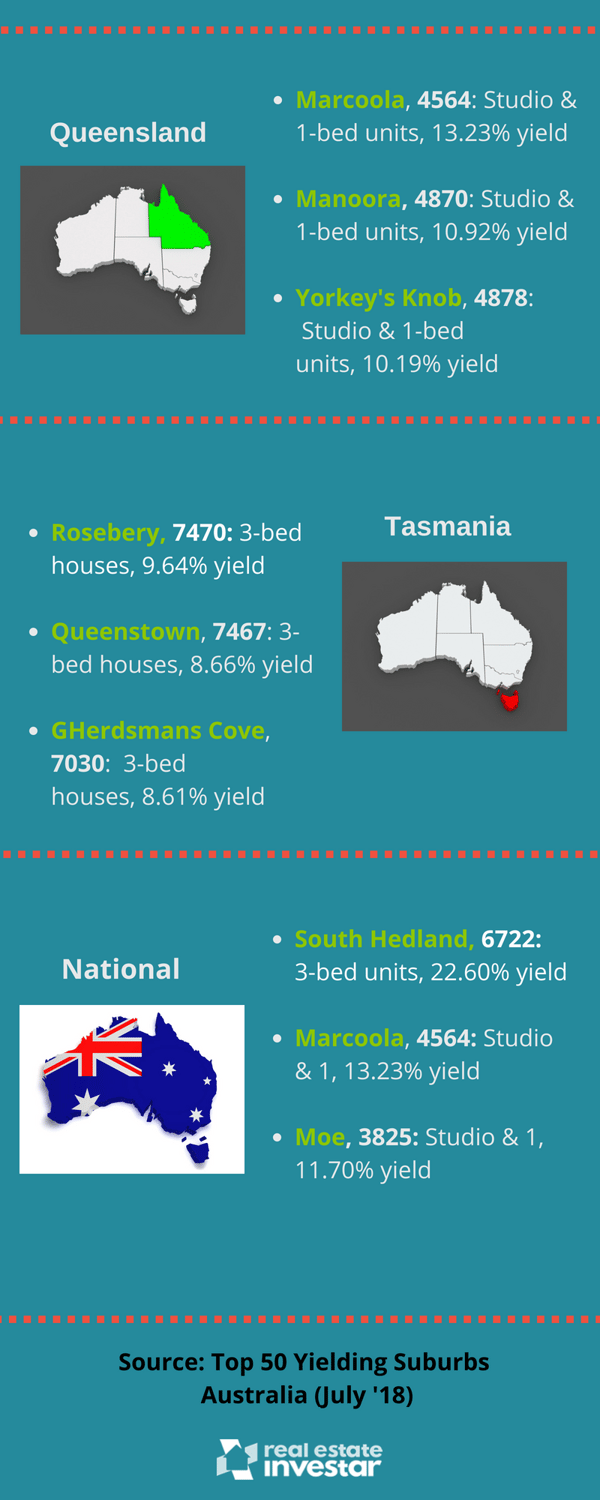 Queensland

- Marcoola, 4564: Studio & 1-bed units, 13.23% yield
- Manoora, 4870: Studio & 1-bed units, 10.92% yield
- Yorkey's Knob, 4878: Studio & 1-bed units, 10.19% yield

- Rosebery, 7470: 3-bed houses, 9.64% yield
- Queenstown, 7467: 3-bed houses, 8.66% yield
- GHerdsmans Cove, 7030: 3-bed houses, 8.61% yield

Tasmania

National

- South Hedland, 6722: 3-bed units, 22.60% yield
- Marcoola, 4564: Studio & 1, 13.23% yield
- Moe, 3825: Studio & 1, 11.70% yield

Source: Top 50 Yielding Suburbs Australia (July '18)

real estate investar