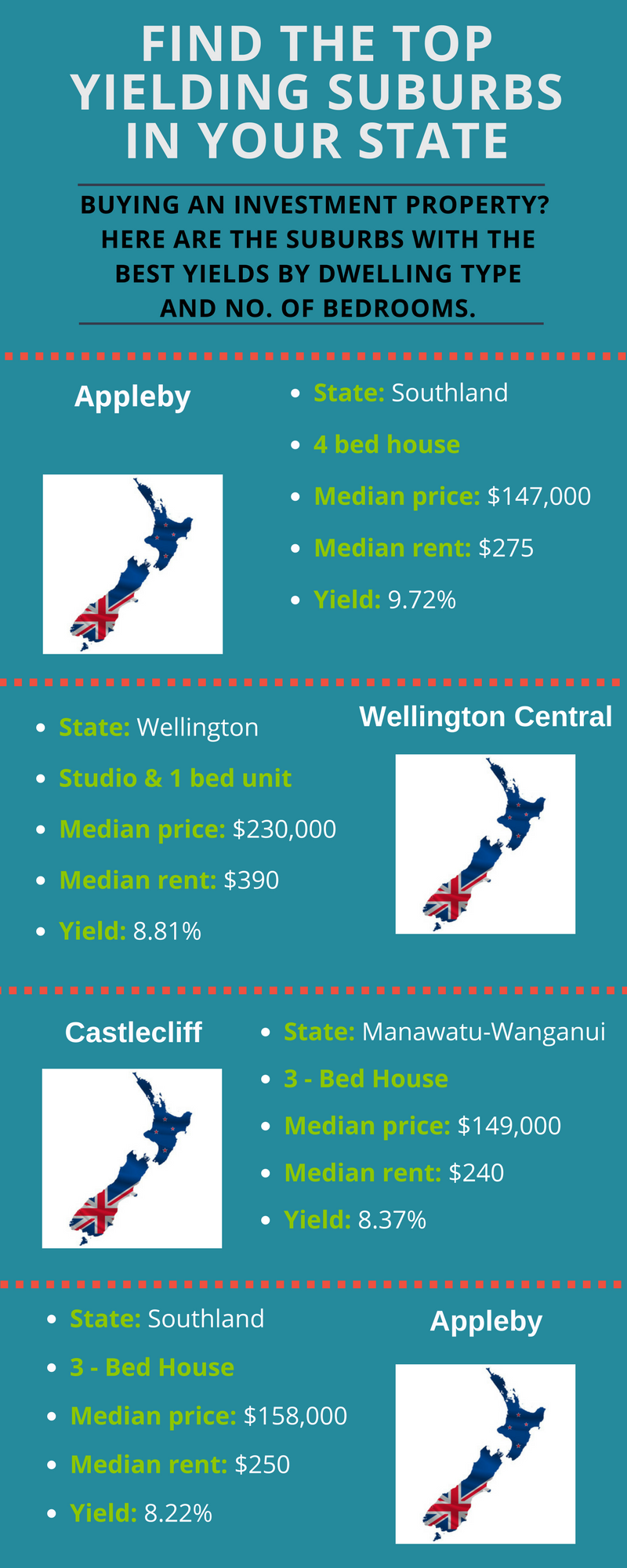 FIND THE TOP YIELDING SUBURBS IN YOUR STATE

BUYING AN INVESTMENT PROPERTY? HERE ARE THE SUBURBS WITH THE BEST YIELDS BY DWELLING TYPE AND NO. OF BEDROOMS.

Appleby

- State: Southland
- 4 bed house
- Median price: $147,000
- Median rent: $275
- Yield: 9.72%

Wellington Central

- State: Wellington
- Studio & 1 bed unit
- Median price: $230,000
- Median rent: $390
- Yield: 8.81%

Castlecliff

- State: Manawatu-Wanganui
- 3 - Bed House
- Median price: $149,000
- Median rent: $240
- Yield: 8.37%

Appleby

- State: Southland
- 3 - Bed House
- Median price: $158,000
- Median rent: $250
- Yield: 8.22%