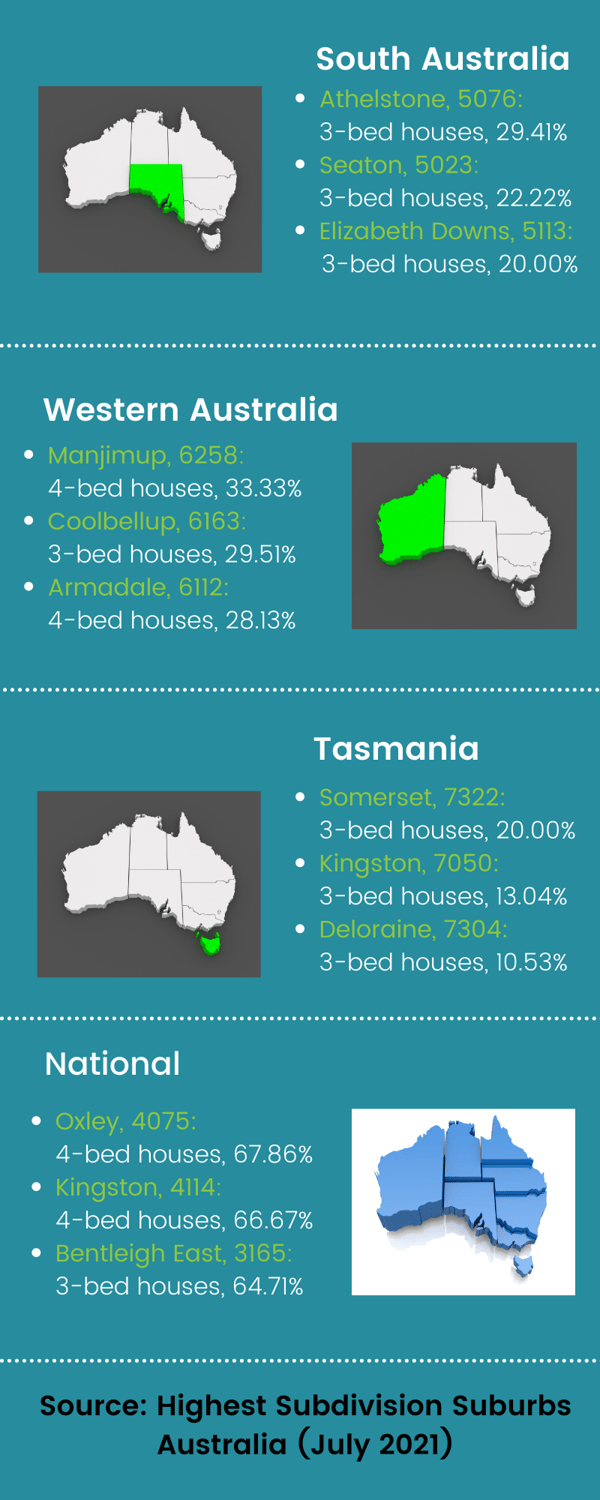 South Australia

- Athelstone, 5076: 3-bed houses, 29.41%
- Seaton, 5023: 3-bed houses, 22.22%
- Elizabeth Downs, 5113: 3-bed houses, 20.00%

Western Australia

- Manjimup, 6258: 4-bed houses, 33.33%
- Coolbellup, 6163: 3-bed houses, 29.51%
- Armadale, 6112: 4-bed houses, 28.13%

Tasmania

- Somerset, 7322: 3-bed houses, 20.00%
- Kingston, 7050: 3-bed houses, 13.04%
- Deloraine, 7304: 3-bed houses, 10.53%

National

- Oxley, 4075: 4-bed houses, 67.86%
- Kingston, 4114: 4-bed houses, 66.67%
- Bentleigh East, 3165: 3-bed houses, 64.71%

Source: Highest Subdivision Suburbs Australia (July 2021)