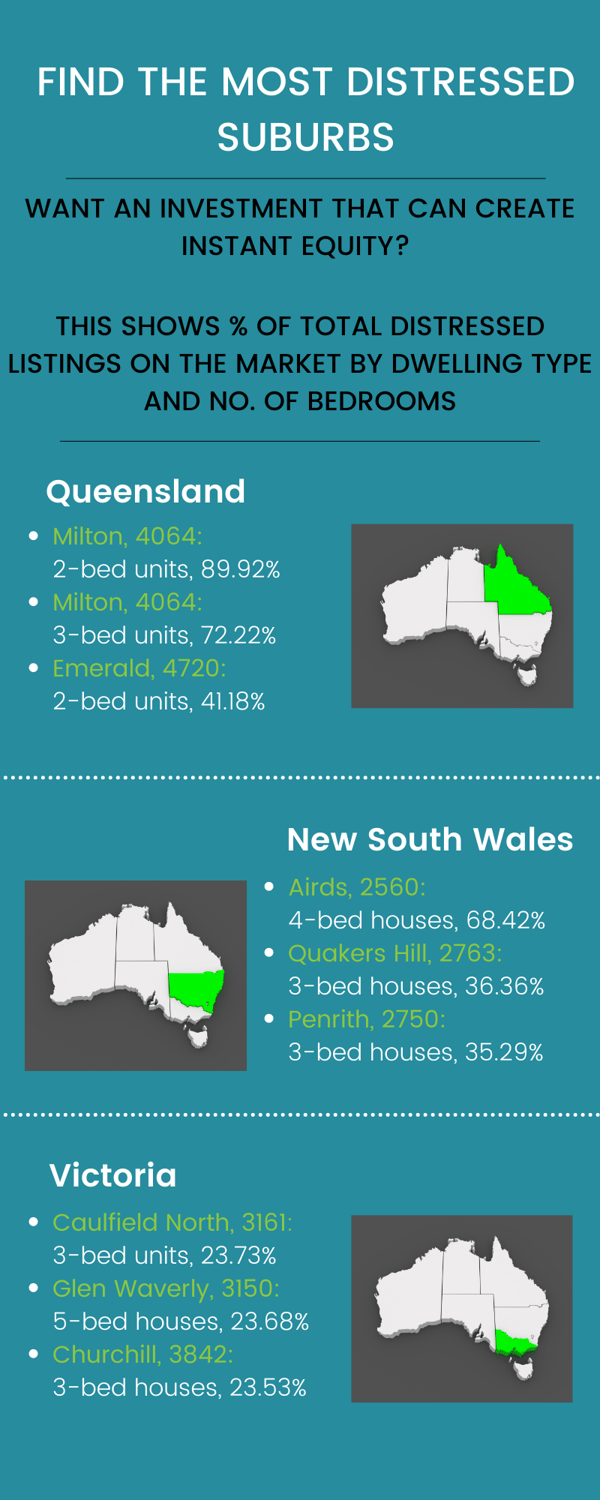 FIND THE MOST DISTRESSED SUBURBS

WANT AN INVESTMENT THAT CAN CREATE INSTANT EQUITY?

THIS SHOWS % OF TOTAL DISTRESSED LISTINGS ON THE MARKET BY DWELLING TYPE AND NO. OF BEDROOMS

Queensland

- Milton, 4064:
2-bed units, 89.92%
- Milton, 4064:
3-bed units, 72.22%
- Emerald, 4720:
2-bed units, 41.18%

New South Wales

- Airds, 2560:
4-bed houses, 68.42%
- Quakers Hill, 2763:
3-bed houses, 36.36%
- Penrith, 2750:
3-bed houses, 35.29%

Victoria

- Caulfield North, 3161:
3-bed units, 23.73%
- Glen Waverly, 3150:
5-bed houses, 23.68%
- Churchill, 3842:
3-bed houses, 23.53%