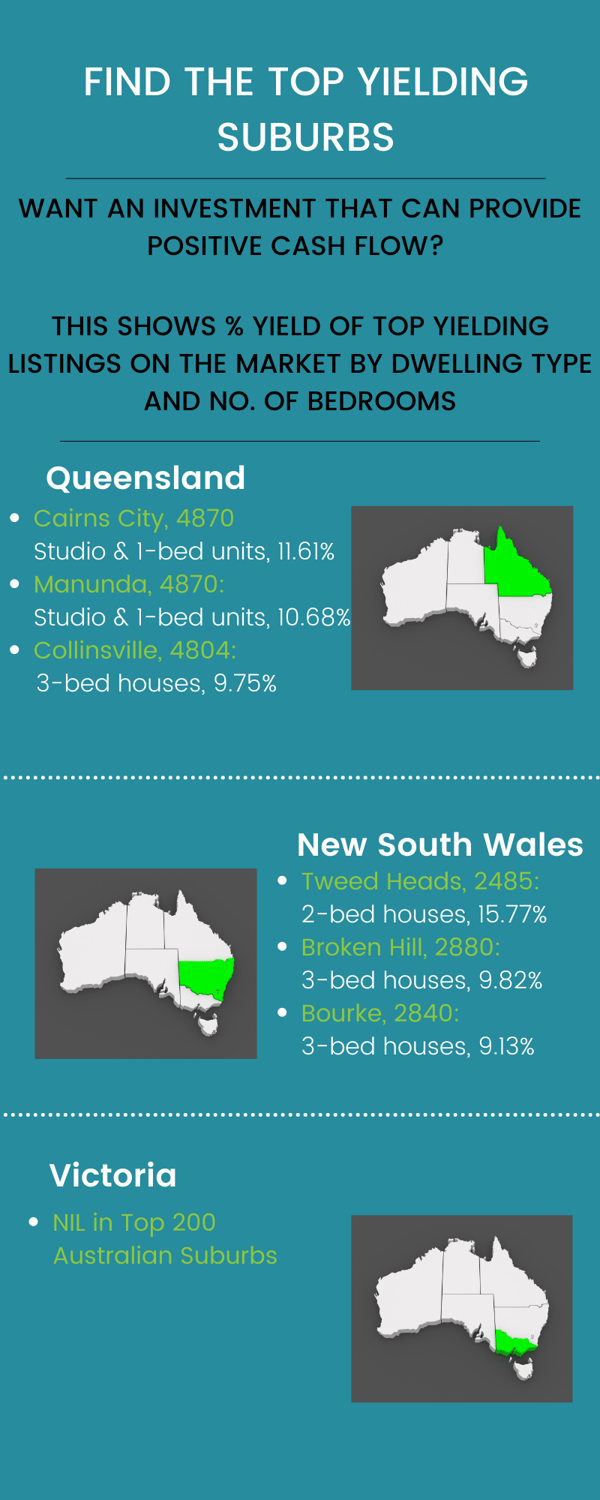 FIND THE TOP YIELDING SUBURBS

WANT AN INVESTMENT THAT CAN PROVIDE POSITIVE CASH FLOW?

THIS SHOWS % YIELD OF TOP YIELDING LISTINGS ON THE MARKET BY DWELLING TYPE AND NO. OF BEDROOMS

Queensland

- Cairns City, 4870
Studio & 1-bed units, 11.61%
- Manunda, 4870:
Studio & 1-bed units, 10.68%
- Collinsville, 4804:
3-bed houses, 9.75%

New South Wales

- Tweed Heads, 2485:
2-bed houses, 15.77%
- Broken Hill, 2880:
3-bed houses, 9.82%
- Bourke, 2840:
3-bed houses, 9.13%

Victoria

- NIL in Top 200 Australian Suburbs