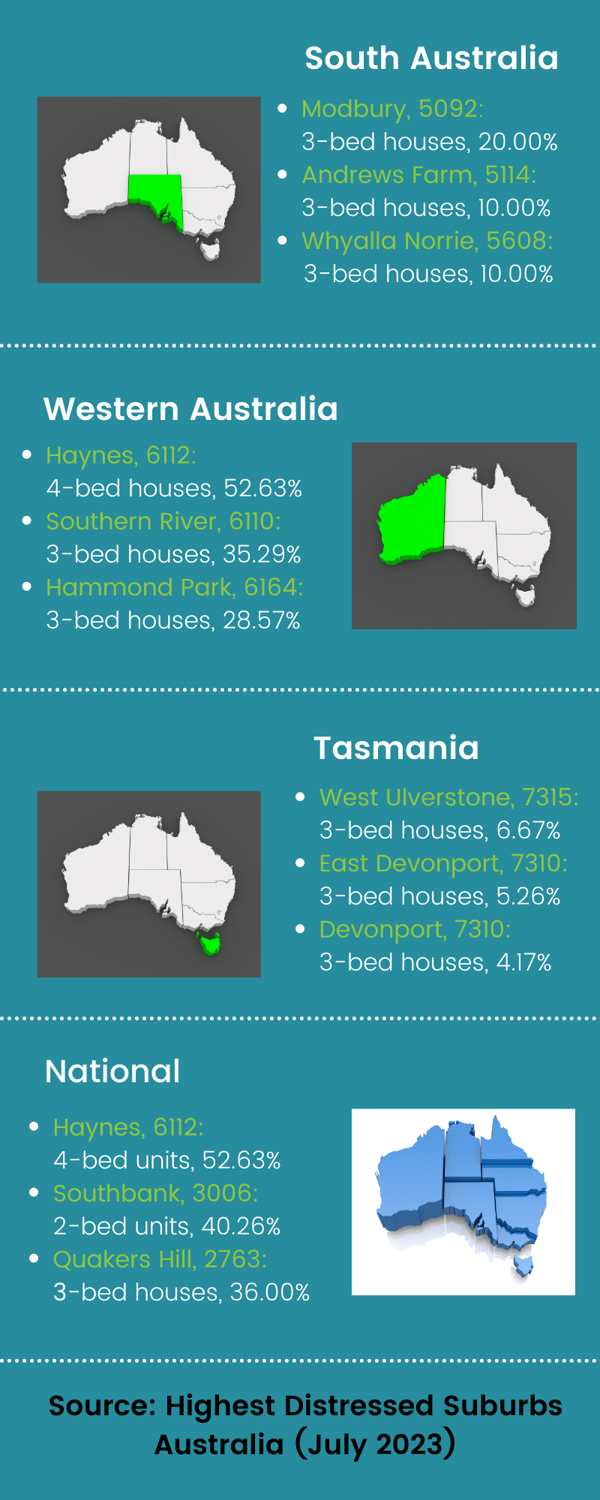 South Australia

- Modbury, 5092:
3-bed houses, 20.00%
- Andrews Farm, 5114:
3-bed houses, 10.00%
- Whyalla Norrie, 5608:
3-bed houses, 10.00%

Western Australia

- Haynes, 6112:
4-bed houses, 52.63%
- Southern River, 6110:
3-bed houses, 35.29%
- Hammond Park, 6164:
3-bed houses, 28.57%

Tasmania

- West Ulverstone, 7315:
3-bed houses, 6.67%
- East Devonport, 7310:
3-bed houses, 5.26%
- Devonport, 7310:
3-bed houses, 4.17%

National

- Haynes, 6112:
4-bed units, 52.63%
- Southbank, 3006:
2-bed units, 40.26%
- Quakers Hill, 2763:
3-bed houses, 36.00%

Source: Highest Distressed Suburbs Australia (July 2023)