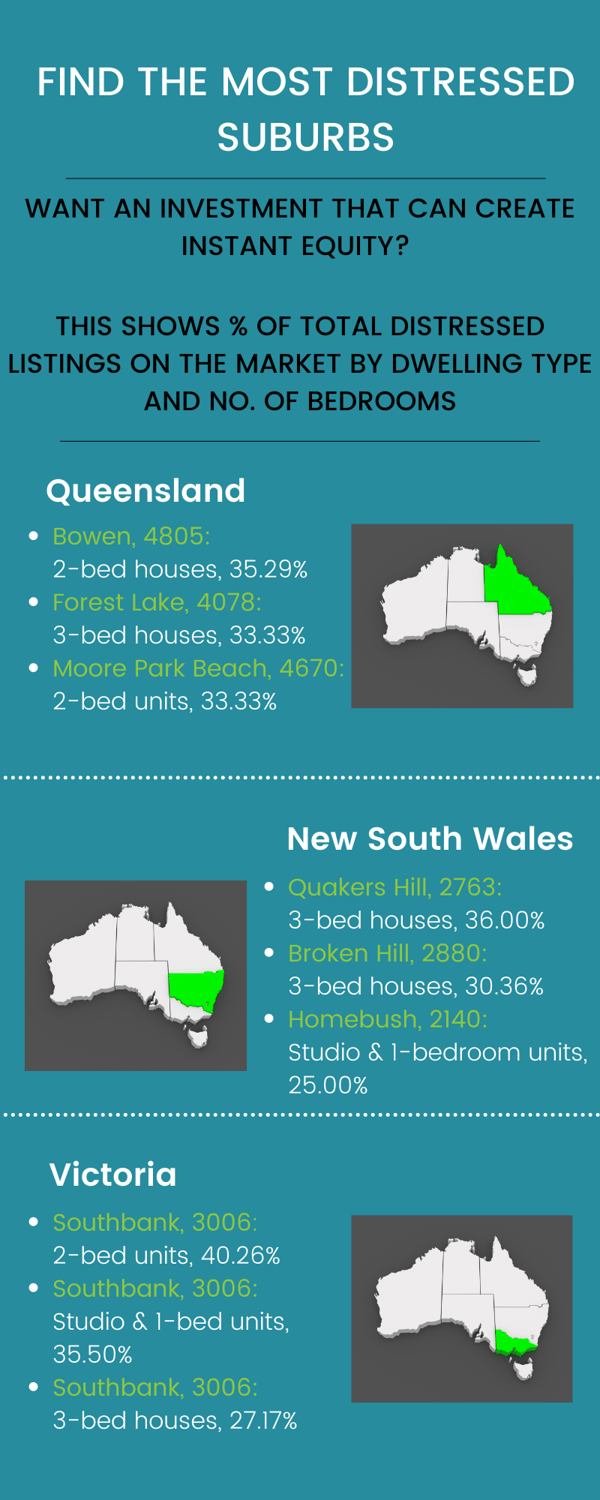 FIND THE MOST DISTRESSED SUBURBS

WANT AN INVESTMENT THAT CAN CREATE INSTANT EQUITY?

THIS SHOWS % OF TOTAL DISTRESSED LISTINGS ON THE MARKET BY DWELLING TYPE AND NO. OF BEDROOMS

Queensland

- Bowen, 4805:
2-bed houses, 35.29%
- Forest Lake, 4078:
3-bed houses, 33.33%
- Moore Park Beach, 4670:
2-bed units, 33.33%

New South Wales

- Quakers Hill, 2763:
3-bed houses, 36.00%
- Broken Hill, 2880:
3-bed houses, 30.36%
- Homebush, 2140:
Studio & 1-bedroom units, 25.00%

Victoria

- Southbank, 3006:
2-bed units, 40.26%
- Southbank, 3006:
Studio & 1-bed units, 35.50%
- Southbank, 3006:
3-bed houses, 27.17%