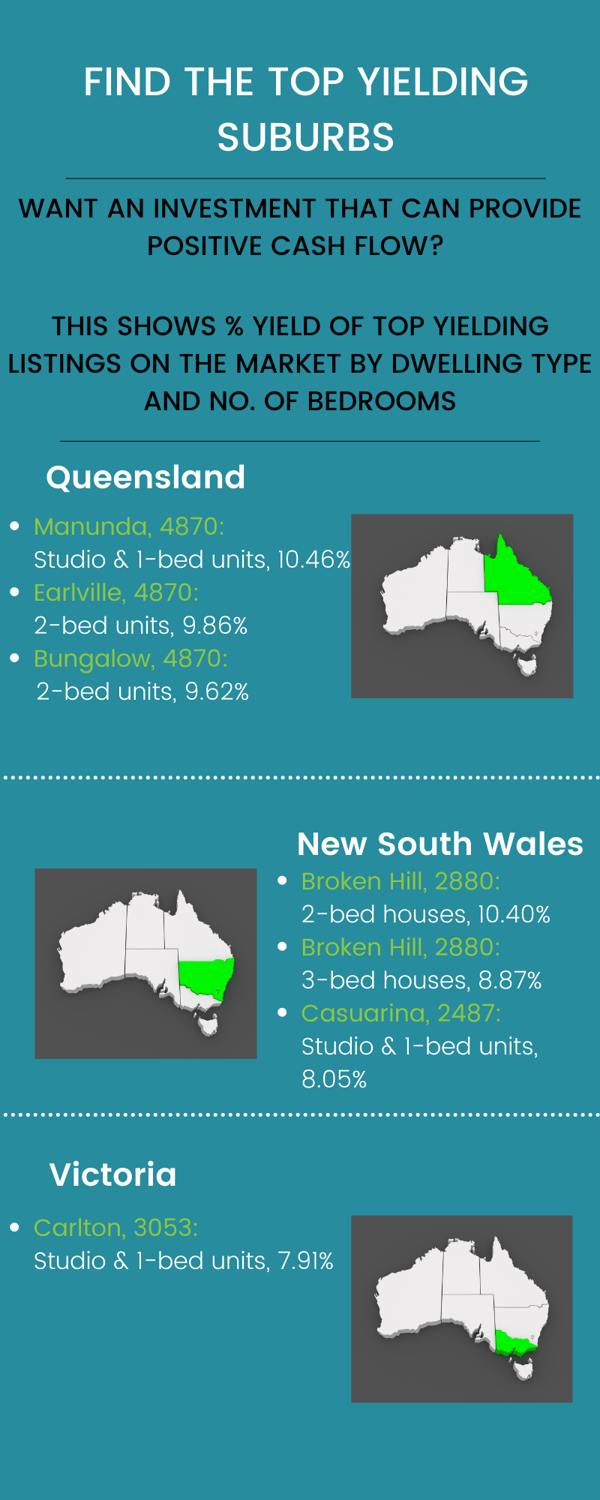 FIND THE TOP YIELDING SUBURBS

WANT AN INVESTMENT THAT CAN PROVIDE POSITIVE CASH FLOW?

THIS SHOWS % YIELD OF TOP YIELDING LISTINGS ON THE MARKET BY DWELLING TYPE AND NO. OF BEDROOMS

Queensland

- Manunda, 4870: Studio & 1-bed units, 10.46%
- Earlville, 4870: 2-bed units, 9.86%
- Bungalow, 4870: 2-bed units, 9.62%

New South Wales

- Broken Hill, 2880: 2-bed houses, 10.40%
- Broken Hill, 2880: 3-bed houses, 8.87%
- Casuarina, 2487: Studio & 1-bed units, 8.05%

Victoria

- Carlton, 3053: Studio & 1-bed units, 7.91%