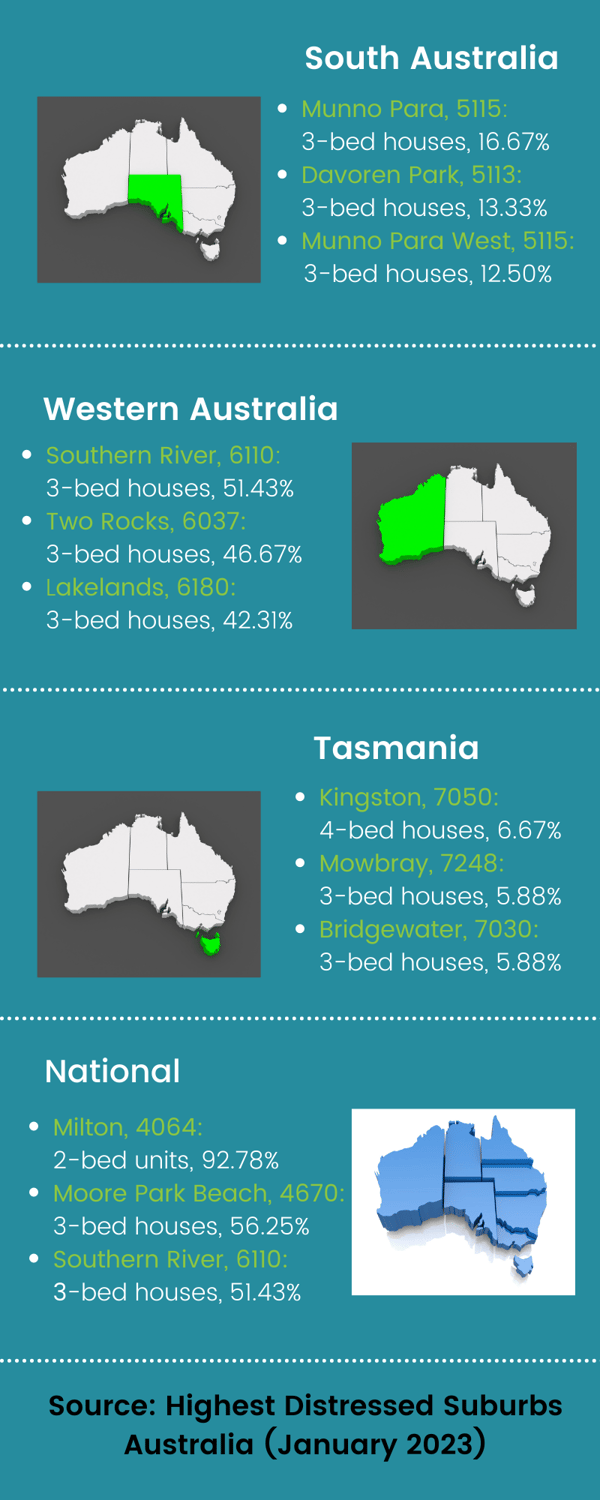 South Australia

- Munno Para, 5115:
3-bed houses, 16.67%
- Davoren Park, 5113:
3-bed houses, 13.33%
- Munno Para West, 5115:
3-bed houses, 12.50%

Western Australia

- Southern River, 6110:
3-bed houses, 51.43%
- Two Rocks, 6037:
3-bed houses, 46.67%
- Lakelands, 6180:
3-bed houses, 42.31%

Tasmania

- Kingston, 7050:
4-bed houses, 6.67%
- Mowbray, 7248:
3-bed houses, 5.88%
- Bridgewater, 7030:
3-bed houses, 5.88%

National

- Milton, 4064:
2-bed units, 92.78%
- Moore Park Beach, 4670:
3-bed houses, 56.25%
- Southern River, 6110:
3-bed houses, 51.43%

Source: Highest Distressed Suburbs Australia (January 2023)