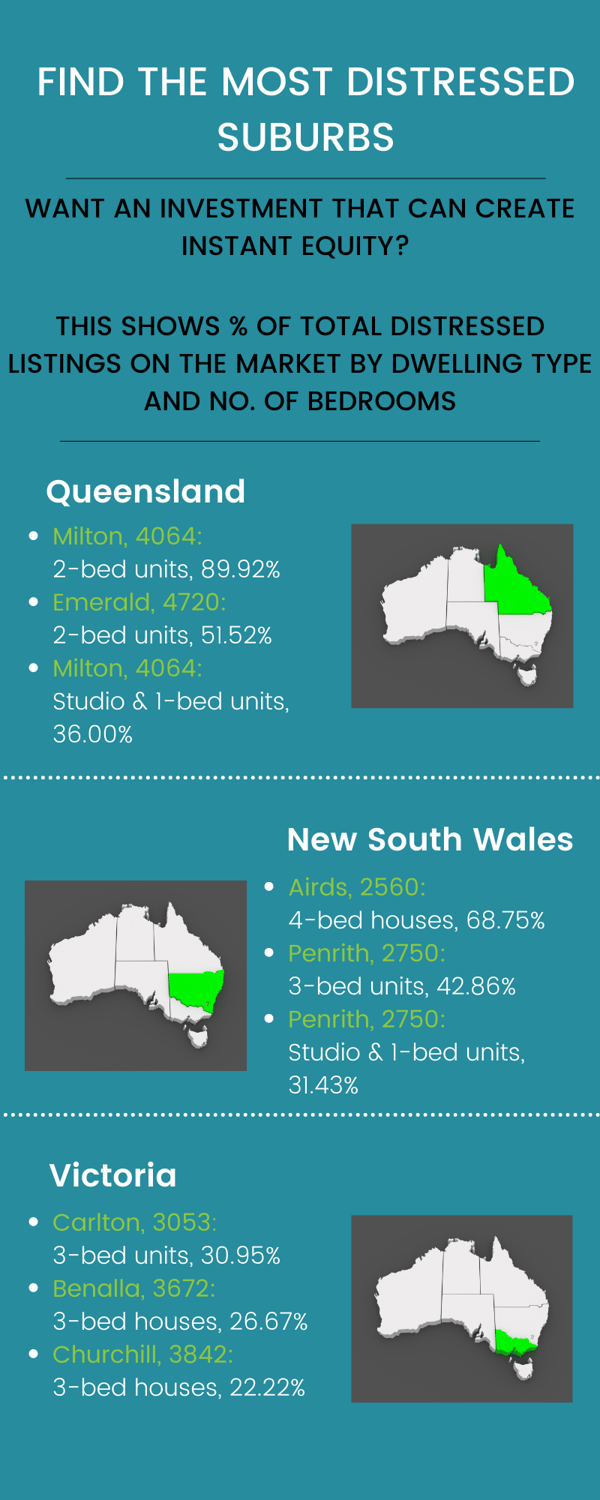 FIND THE MOST DISTRESSED SUBURBS

WANT AN INVESTMENT THAT CAN CREATE INSTANT EQUITY?

THIS SHOWS % OF TOTAL DISTRESSED LISTINGS ON THE MARKET BY DWELLING TYPE AND NO. OF BEDROOMS

Queensland

- Milton, 4064: 2-bed units, 89.92%
- Emerald, 4720: 2-bed units, 51.52%
- Milton, 4064: Studio & 1-bed units, 36.00%

New South Wales

- Airds, 2560: 4-bed houses, 68.75%
- Penrith, 2750: 3-bed units, 42.86%
- Penrith, 2750: Studio & 1-bed units, 31.43%

Victoria

- Carlton, 3053: 3-bed units, 30.95%
- Benalla, 3672: 3-bed houses, 26.67%
- Churchill, 3842: 3-bed houses, 22.22%